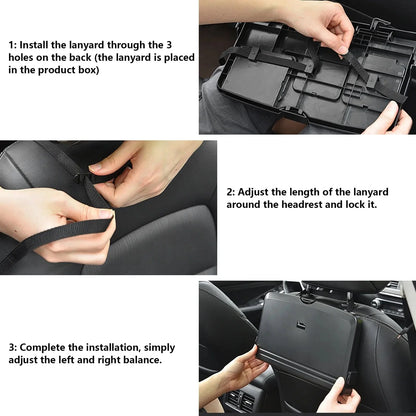 1: Install the lanyard through the 3 holes on the back (the lanyard is placed in the product box)

2: Adjust the length of the lanyard around the headrest and lock it.

3: Complete the installation, simply adjust the left and right balance.